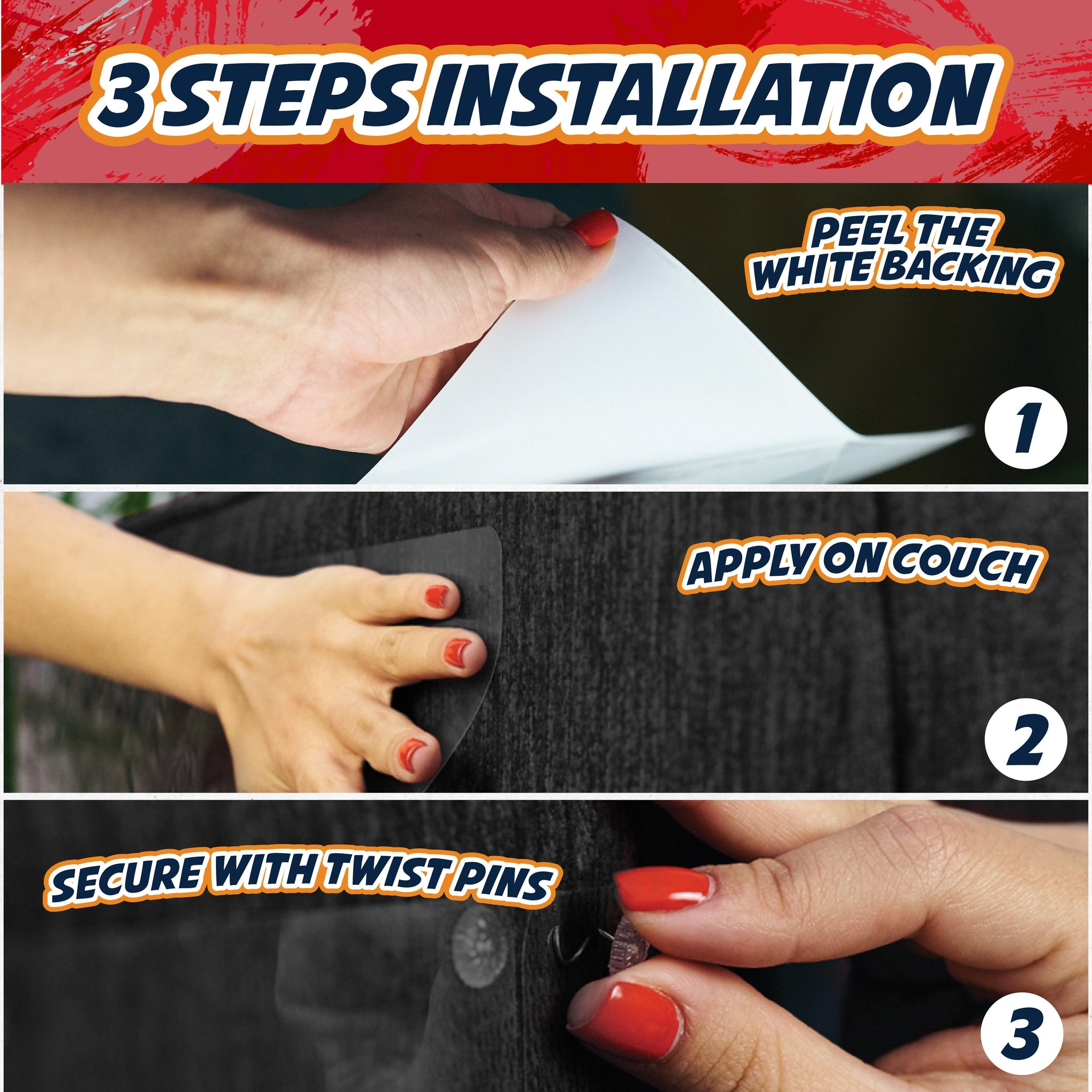 3 STEPS INSTALLATION

PEEL THE WHITE BACKING

1

APPLY ON COUCH

2

SECURE WITH TWIST PINS

3