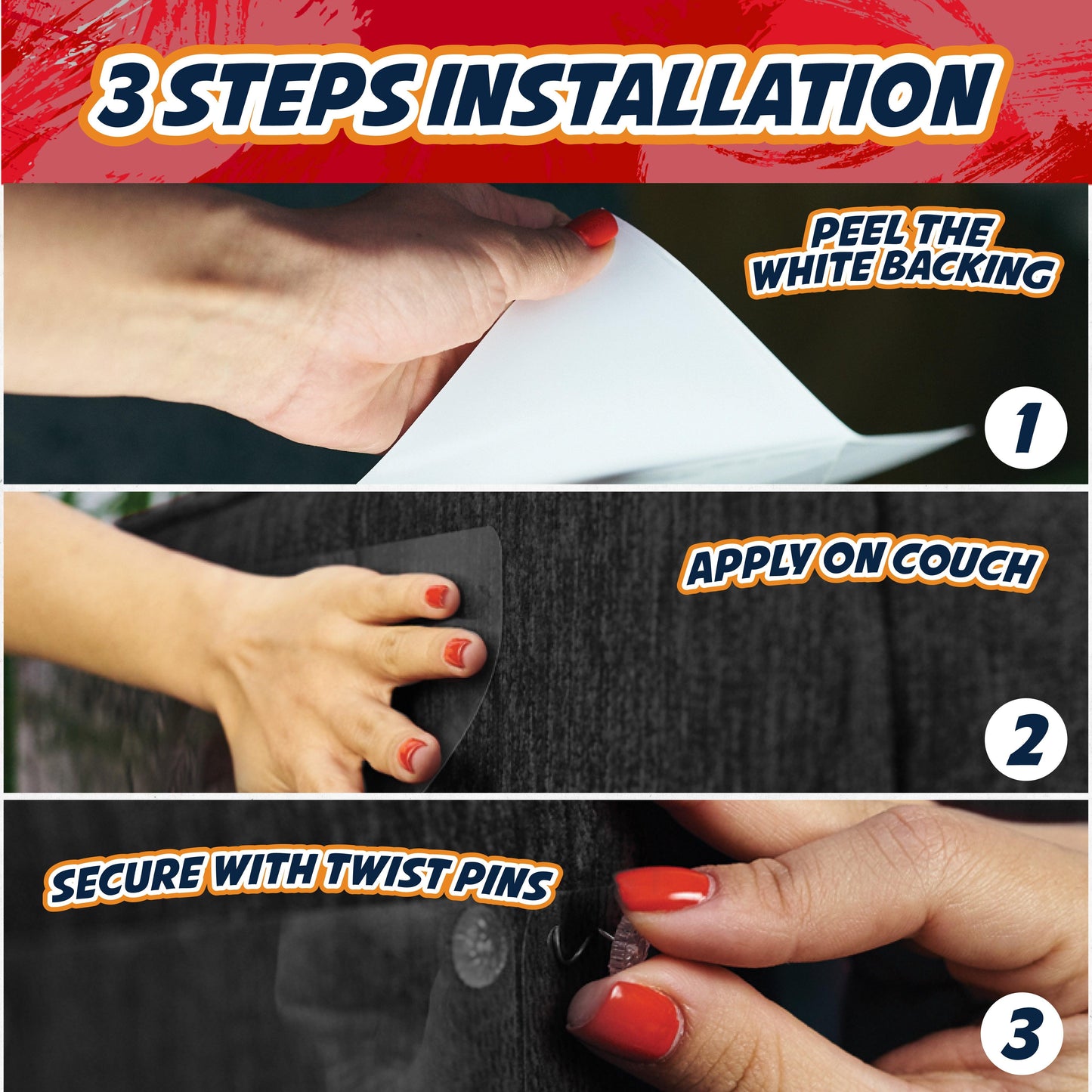 3 STEPS INSTALLATION

PEEL THE WHITE BACKING

1

APPLY ON COUCH

2

SECURE WITH TWIST PINS

3