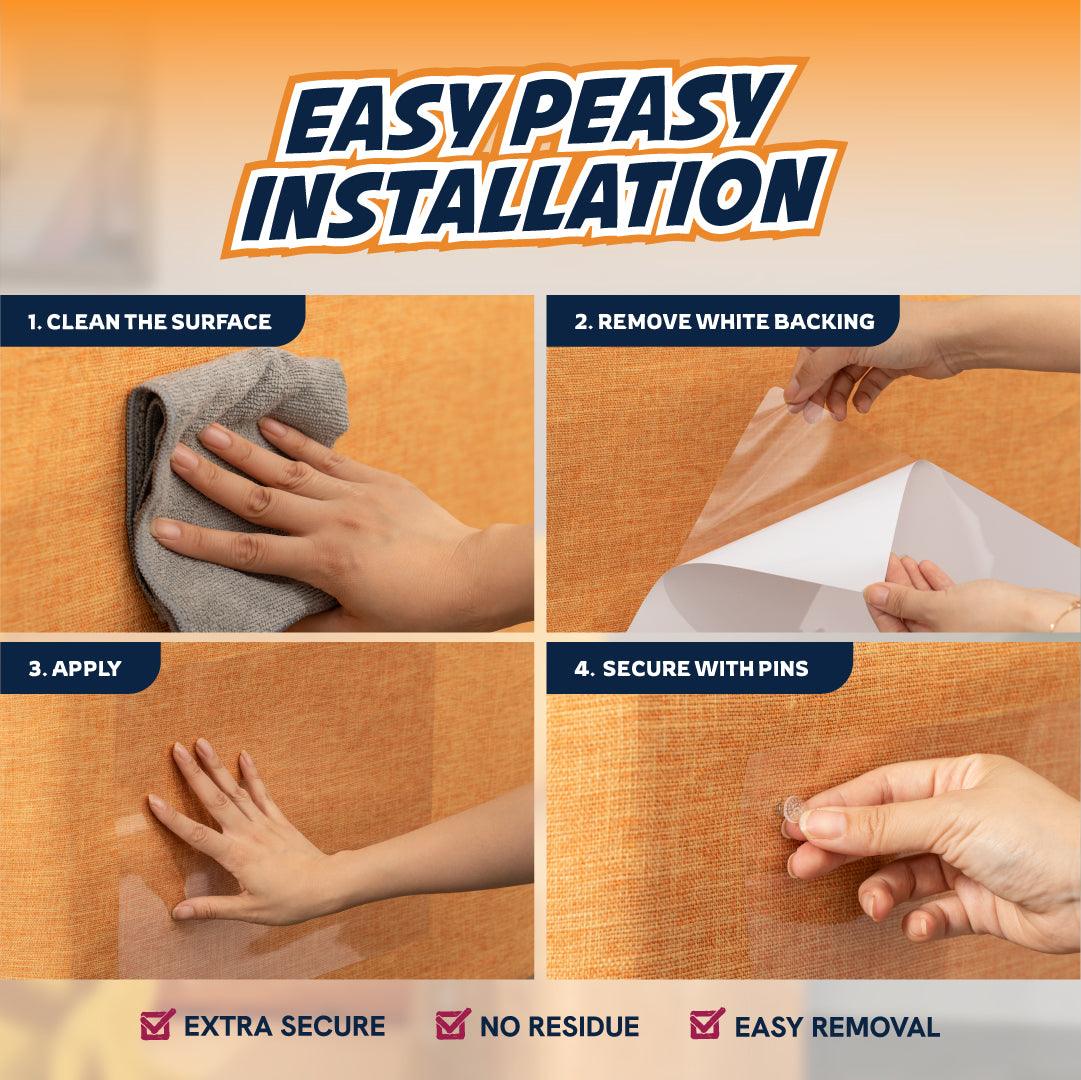 EASY PEASY INSTALLATION

1. CLEAN THE SURFACE

2. REMOVE WHITE BACKING

3. APPLY

4. SECURE WITH PINS

EXTRA SECURE   NO RESIDUE   EASY REMOVAL